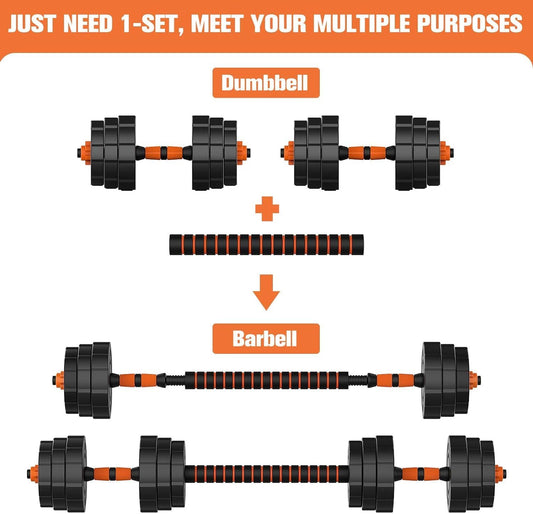 JUST NEED 1-SET, MEET YOUR MULTIPLE PURPOSES

Dumbbell

Barbell