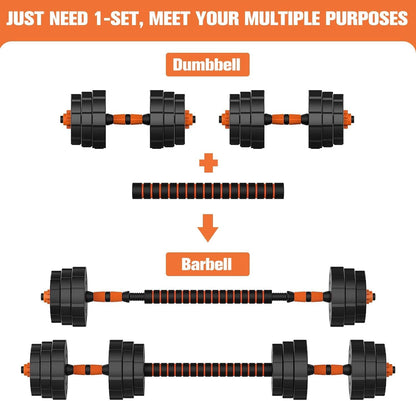 JUST NEED 1-SET, MEET YOUR MULTIPLE PURPOSES

Dumbbell

Barbell